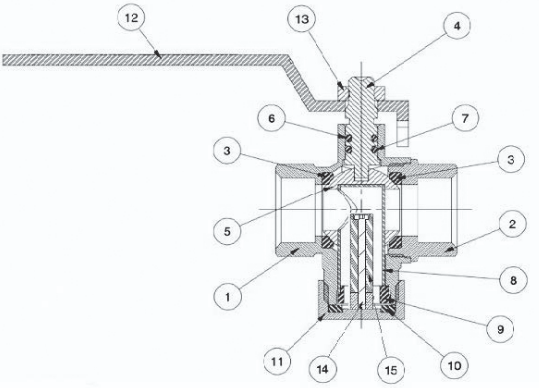 12
13
4
6
7
3
3
5
2
1
8
9
11
14
15
10